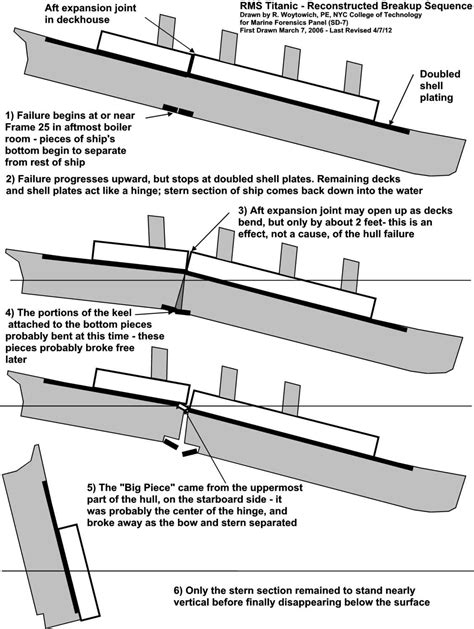 RMS Titanic - Reconstructed Breakup Sequence
Drawn by R. Woytowich, PE, NYC College of Technology for Marine Forensics Panel (SD-7)
First Drawn March 7, 2006 - Last Revised 4/7/12

Aft expansion joint in deckhouse

Doubled shell plating

1) Failure begins at or near Frame 25 in aftmost boiler room - pieces of ship's bottom begin to separate from rest of ship

2) Failure progresses upward, but stops at doubled shell plates. Remaining decks and shell plates act like a hinge; stern section of ship comes back down into the water

3) Aft expansion joint may open up as decks bend, but only by about 2 feet- this is an effect, not a cause, of the hull failure

4) The portions of the keel attached to the bottom pieces probably bent at this time - these pieces probably broke free later

5) The "Big Piece" came from the uppermost part of the hull, on the starboard side - it was probably the center of the hinge, and broke away as the bow and stern separated

6) Only the stern section remained to stand nearly vertical before finally disappearing below the surface